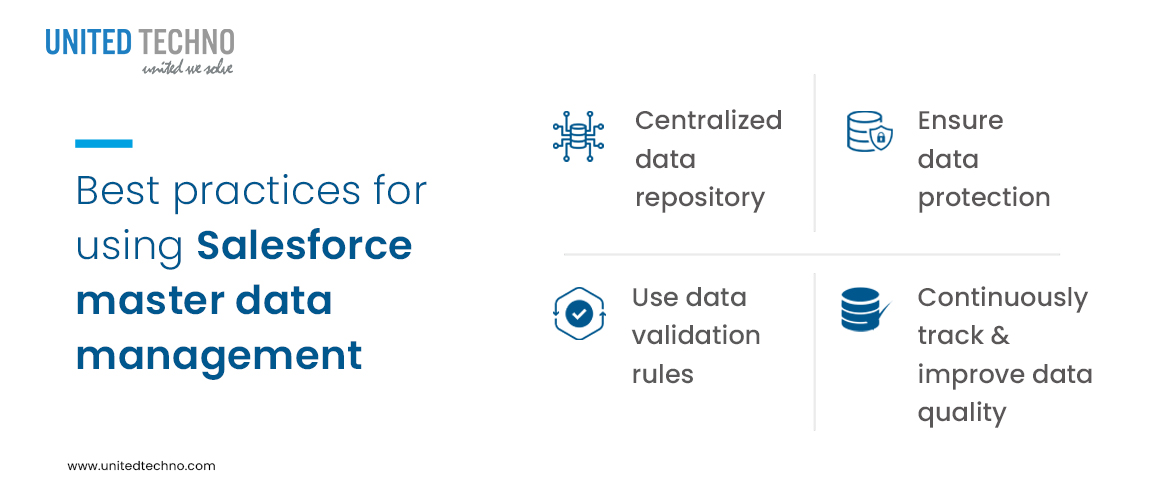 UNITED TECHNO
united we solve

Best practices for using Salesforce master data management

Centralized data repository

Ensure data protection

Use data validation rules

Continuously track & improve data quality

www.unitedtechno.com